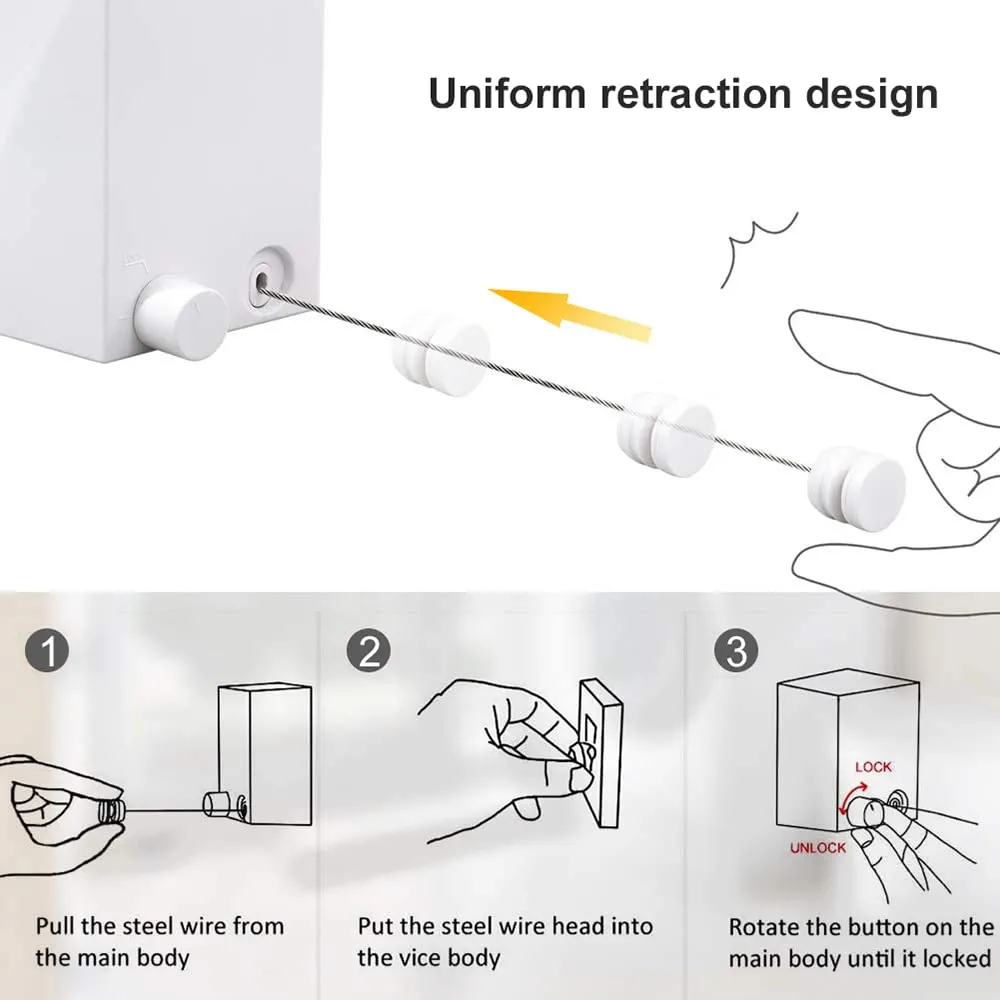 Uniform retraction design

1

Pull the steel wire from the main body

2

Put the steel wire head into the vice body

3

LOCK

UNLOCK

Rotate the button on the main body until it locked