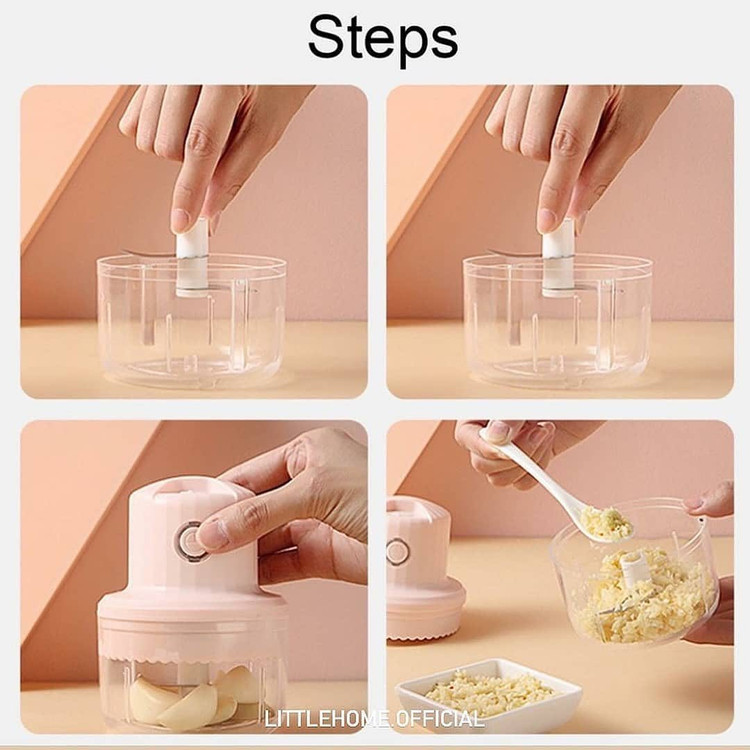 Steps

LITTLEHOME.OFFICIAL